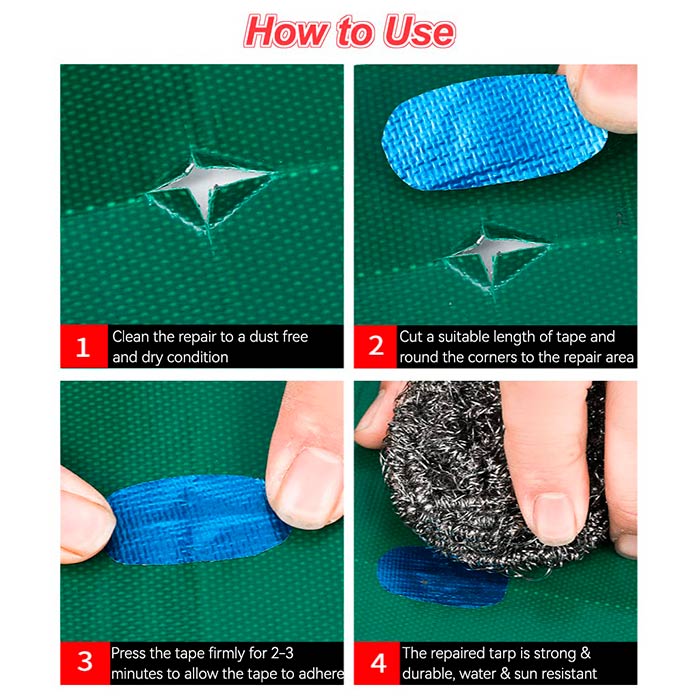 How to Use

1 Clean the repair to a dust free and dry condition

2 Cut a suitable length of tape and round the corners to the repair area

3 Press the tape firmly for 2-3 minutes to allow the tape to adhere

4 The repaired tarp is strong & durable, water & sun resistant