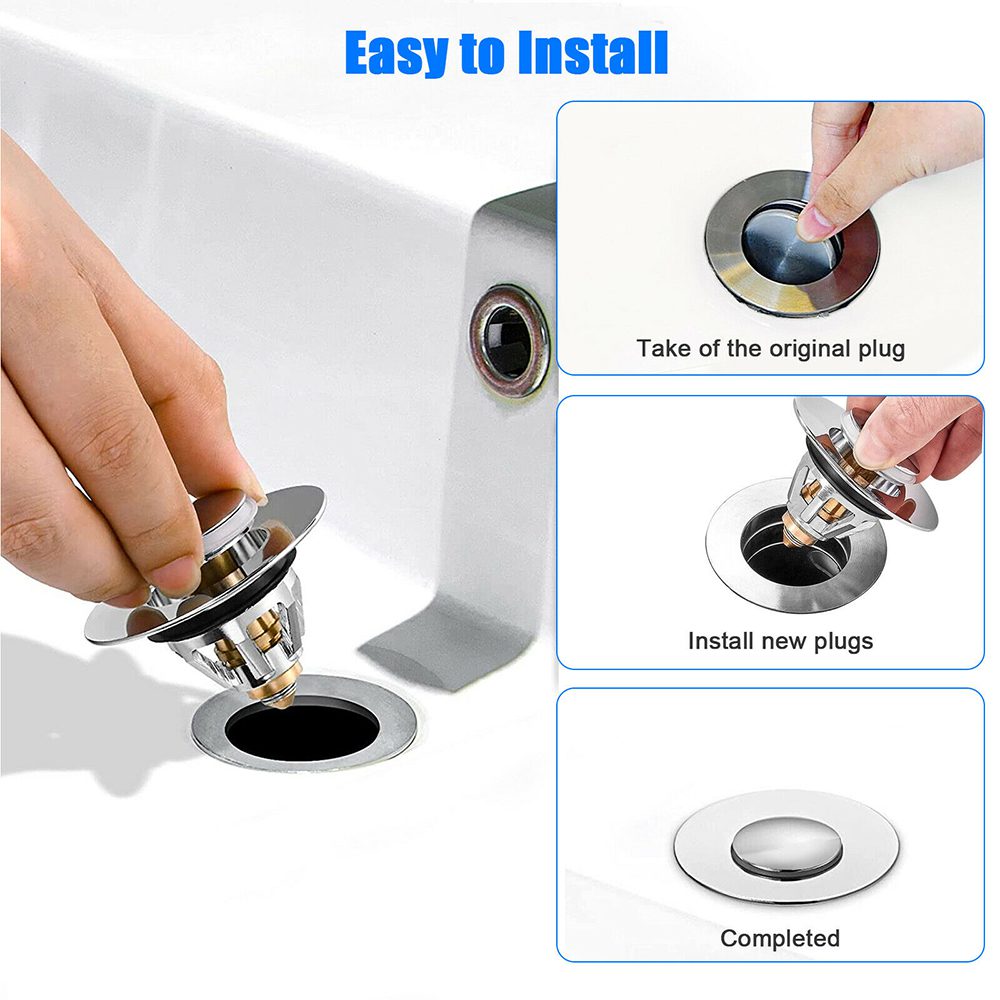 Easy to Install

Take of the original plug

Install new plugs

Completed