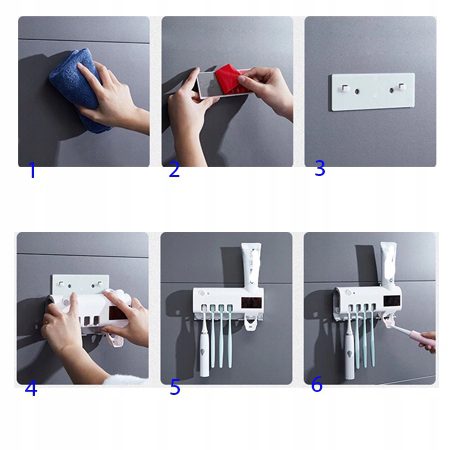 1
2
3
4
5
6